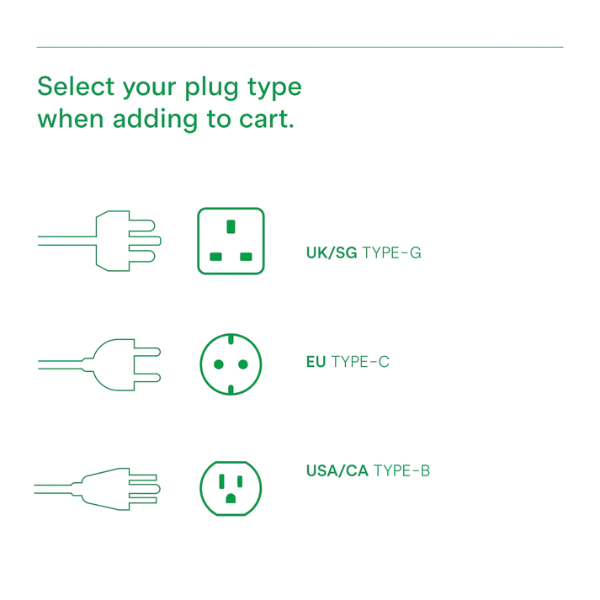 Select your plug type when adding to cart.

UK/SG TYPE-G

EU TYPE-C

USA/CA TYPE-B